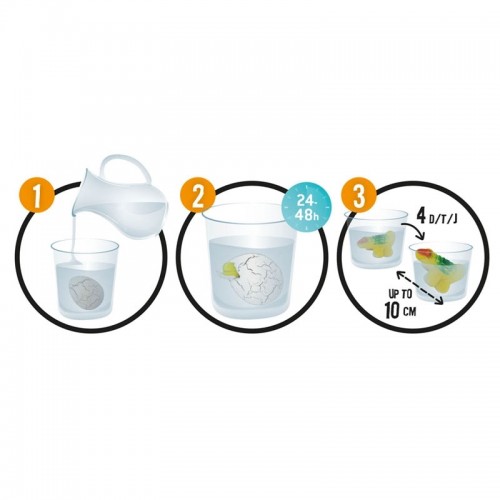 1

2

24-48h

3

4 D/T/J

UP TO 10 CM